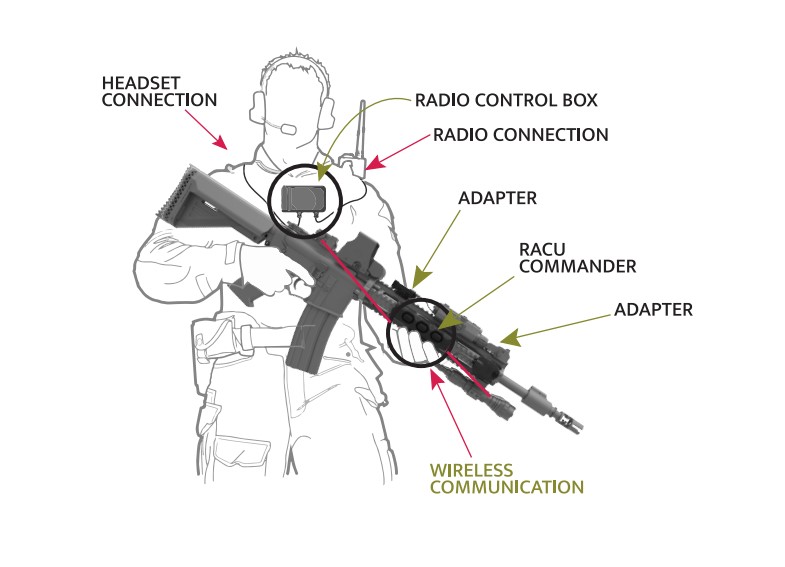 HEADSET CONNECTION

RADIO CONTROL BOX

RADIO CONNECTION

ADAPTER

RACU COMMANDER

ADAPTER

WIRELESS COMMUNICATION