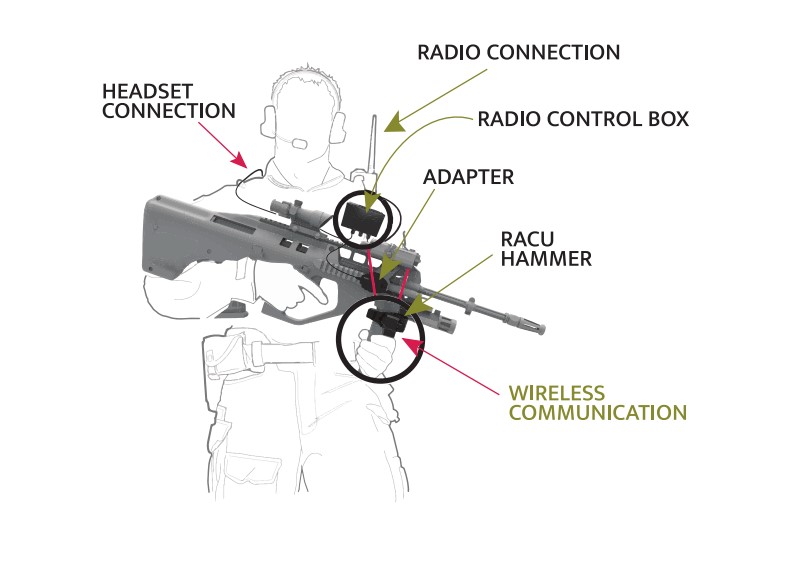 RADIO CONNECTION

HEADSET CONNECTION

RADIO CONTROL BOX

ADAPTER

RACU HAMMER

WIRELESS COMMUNICATION